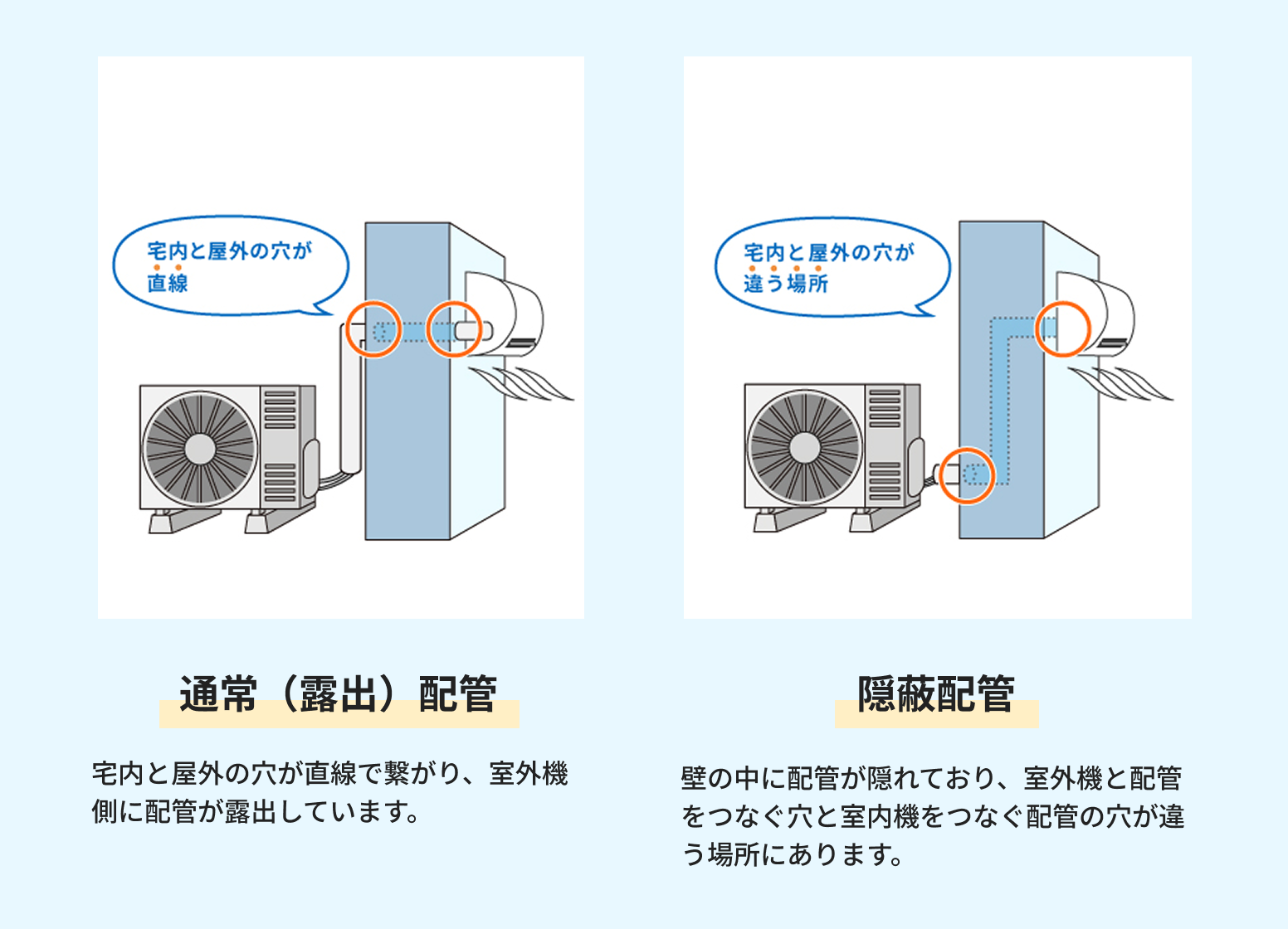 宅内と屋外の穴が直線

通常（露出）配管

宅内と屋外の穴が直線で繋がり、室外機側に配管が露出しています。

宅内と屋外の穴が違う場所

隠蔽配管

壁の中に配管が隠れており、室外機と配管をつなぐ穴と室内機をつなぐ配管の穴が違う場所にあります。